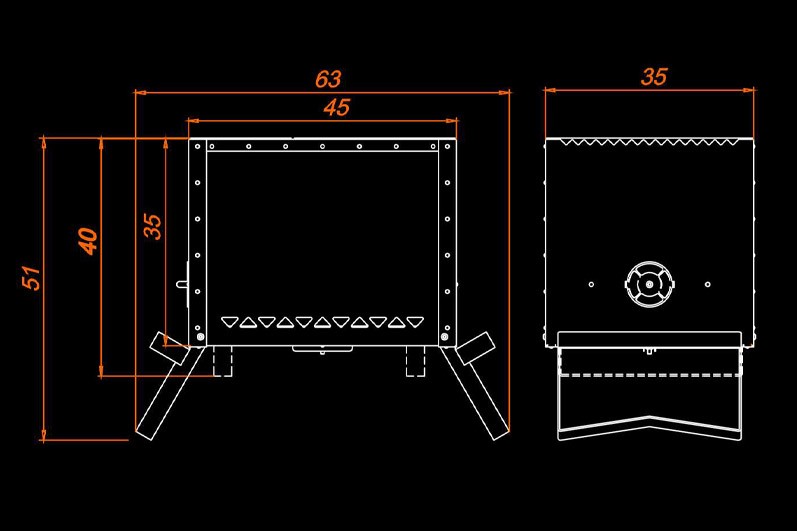 63
45
35
51
40
35